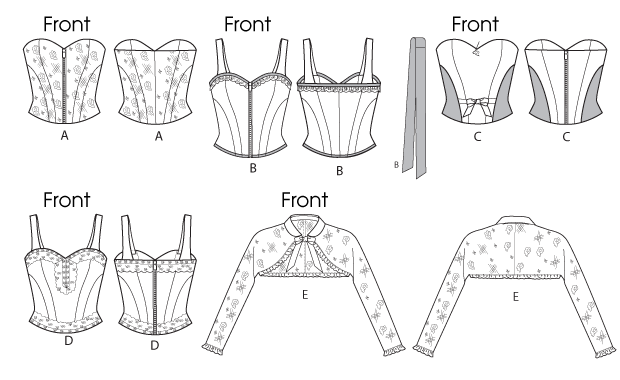 Front

A

A

Front

B

B

B

Front

C

C

Front

D

D

Front

E

E